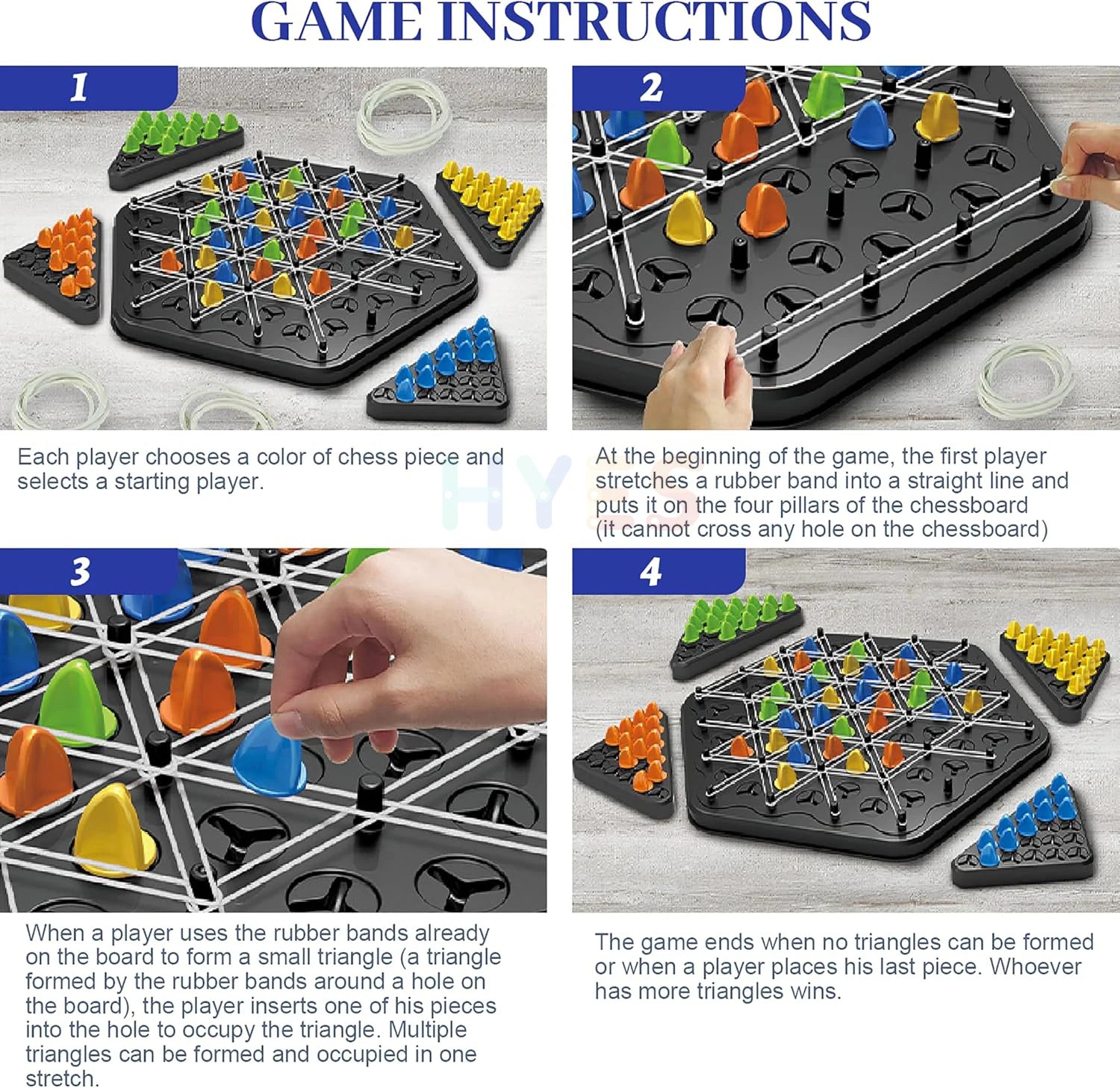 GAME INSTRUCTIONS

1

Each player chooses a color of chess piece and selects a starting player.

2

At the beginning of the game, the first player stretches a rubber band into a straight line and puts it on the four pillars of the chessboard (it cannot cross any hole on the chessboard)

HYES

3

When a player uses the rubber bands already on the board to form a small triangle (a triangle formed by the rubber bands around a hole on the board), the player inserts one of his pieces into the hole to occupy the triangle. Multiple triangles can be formed and occupied in one stretch.

4

The game ends when no triangles can be formed or when a player places his last piece. Whoever has more triangles wins.